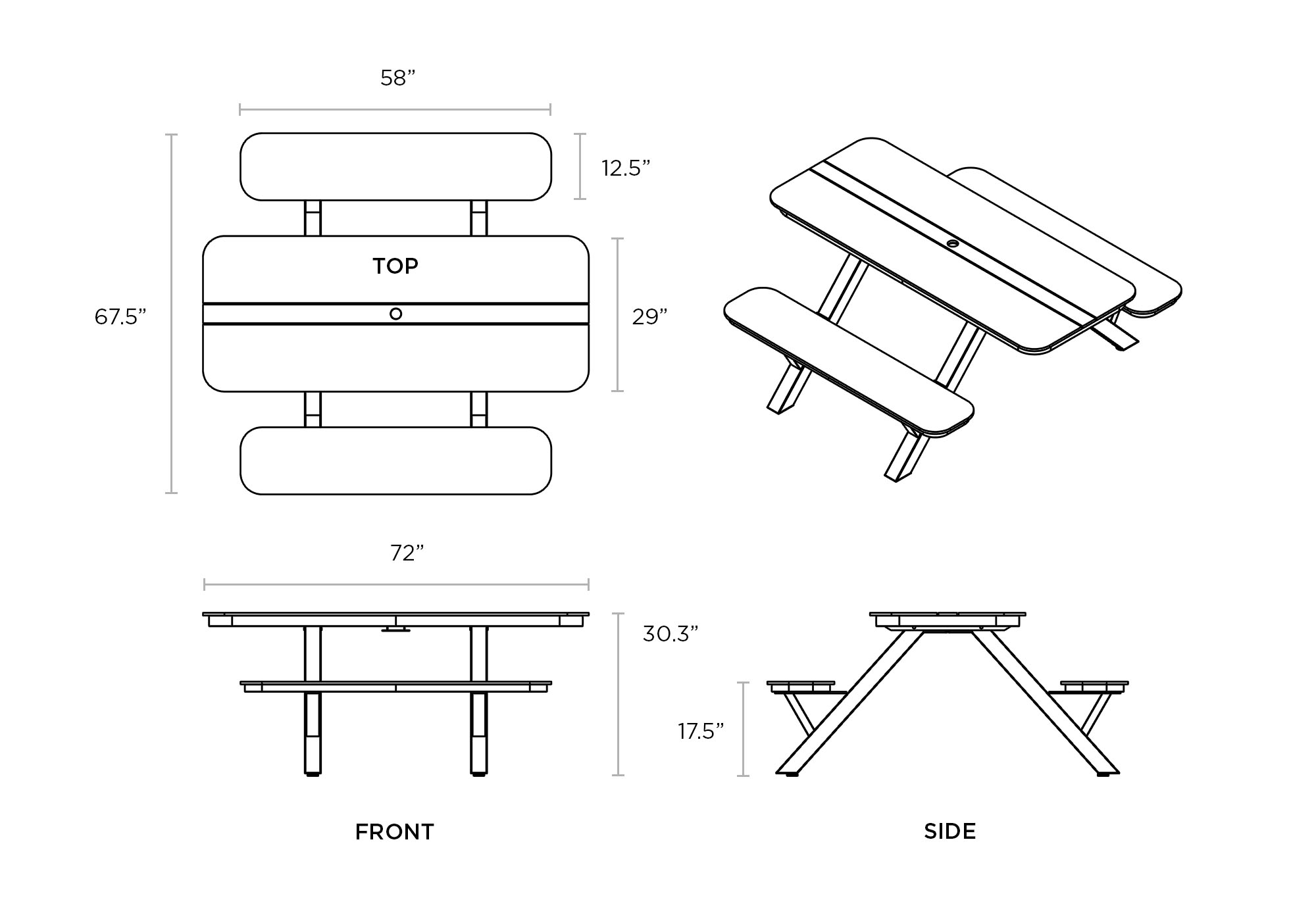 58”

12.5”

TOP

67.5”

29”

72”

30.3”

17.5”

FRONT

SIDE