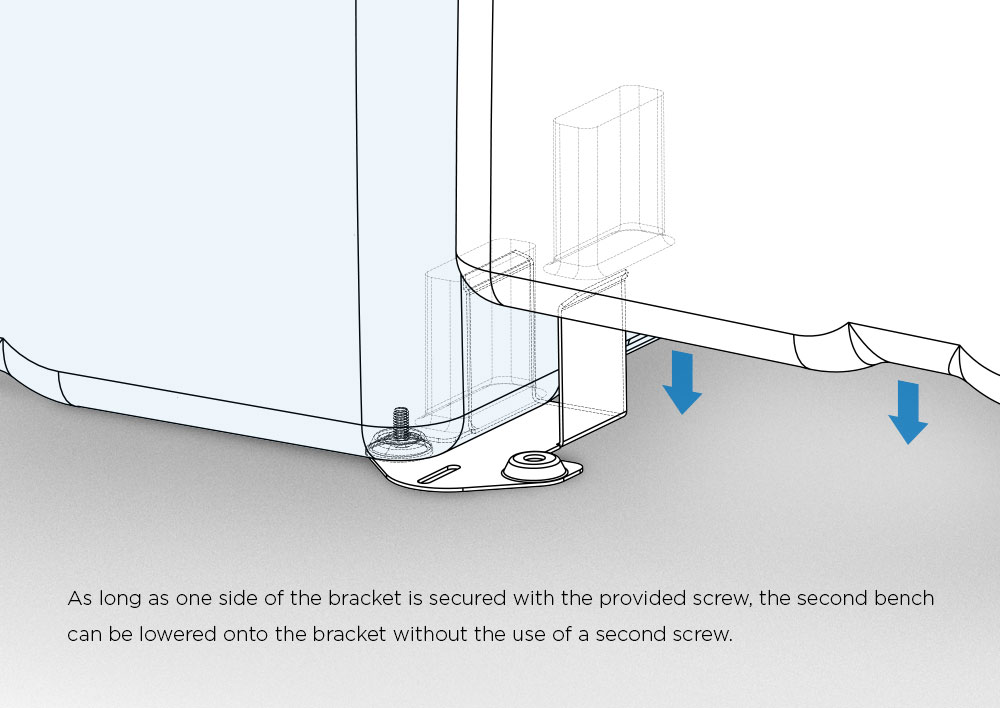 As long as one side of the bracket is secured with the provided screw, the second bench can be lowered onto the bracket without the use of a second screw.